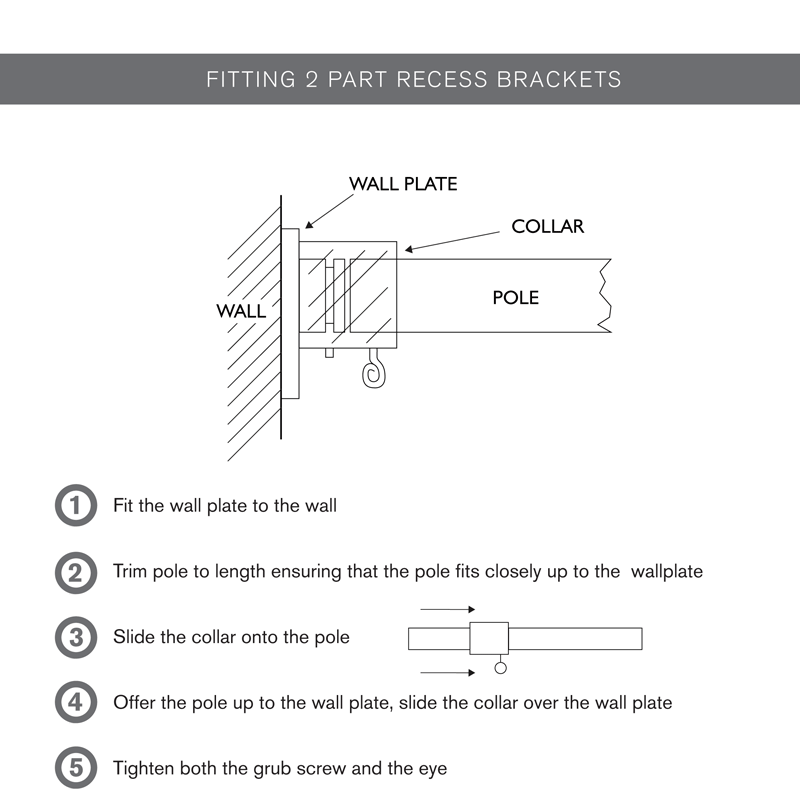 FITTING 2 PART RECESS BRACKETS

WALL PLATE

COLLAR

WALL

POLE

1 Fit the wall plate to the wall

2 Trim pole to length ensuring that the pole fits closely up to the wallplate

3 Slide the collar onto the pole

4 Offer the pole up to the wall plate, slide the collar over the wall plate

5 Tighten both the grub screw and the eye