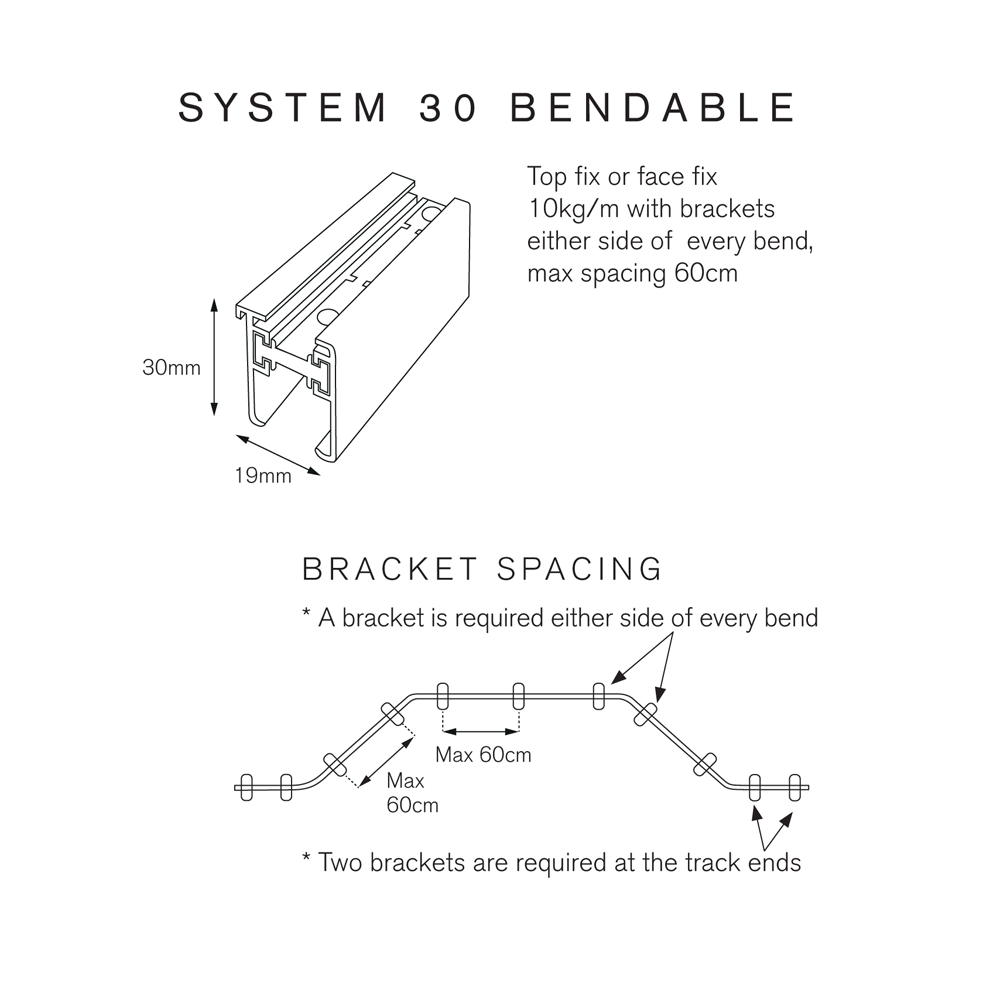 SYSTEM 30 BENDABLE

Top fix or face fix
10kg/m with brackets
either side of every bend,
max spacing 60cm

30mm

19mm

BRACKET SPACING

* A bracket is required either side of every bend

Max 60cm

Max
60cm

* Two brackets are required at the track ends