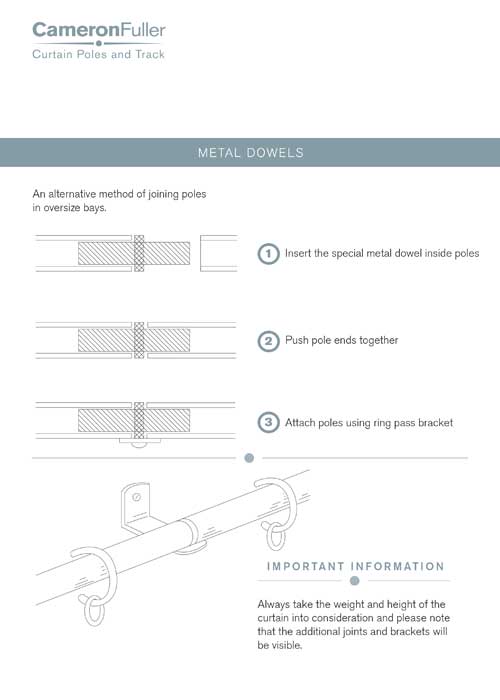 CameronFuller
Curtain Poles and Track

METAL DOWELS

An alternative method of joining poles in oversize bays.

1 Insert the special metal dowel inside poles

2 Push pole ends together

3 Attach poles using ring pass bracket

IMPORTANT INFORMATION

Always take the weight and height of the curtain into consideration and please note that the additional joints and brackets will be visible.