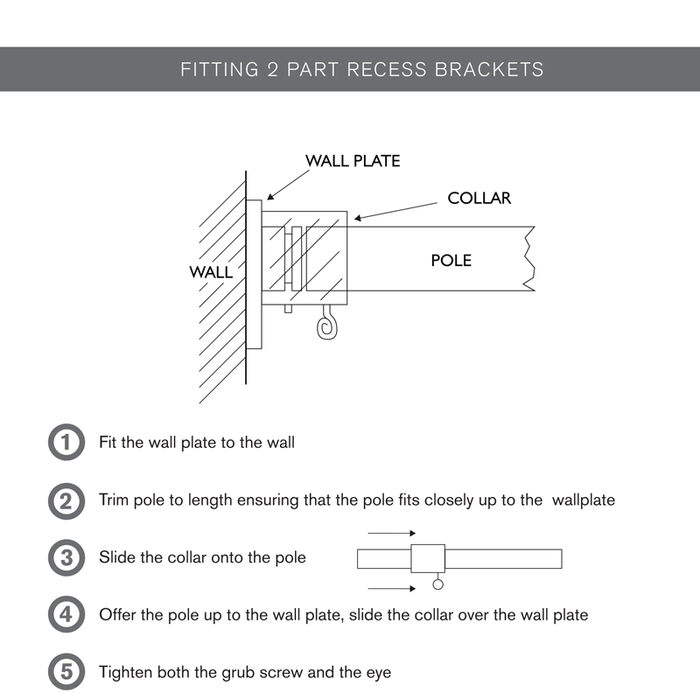 FITTING 2 PART RECESS BRACKETS

WALL PLATE

COLLAR

WALL

POLE

1 Fit the wall plate to the wall

2 Trim pole to length ensuring that the pole fits closely up to the wallplate

3 Slide the collar onto the pole

4 Offer the pole up to the wall plate, slide the collar over the wall plate

5 Tighten both the grub screw and the eye